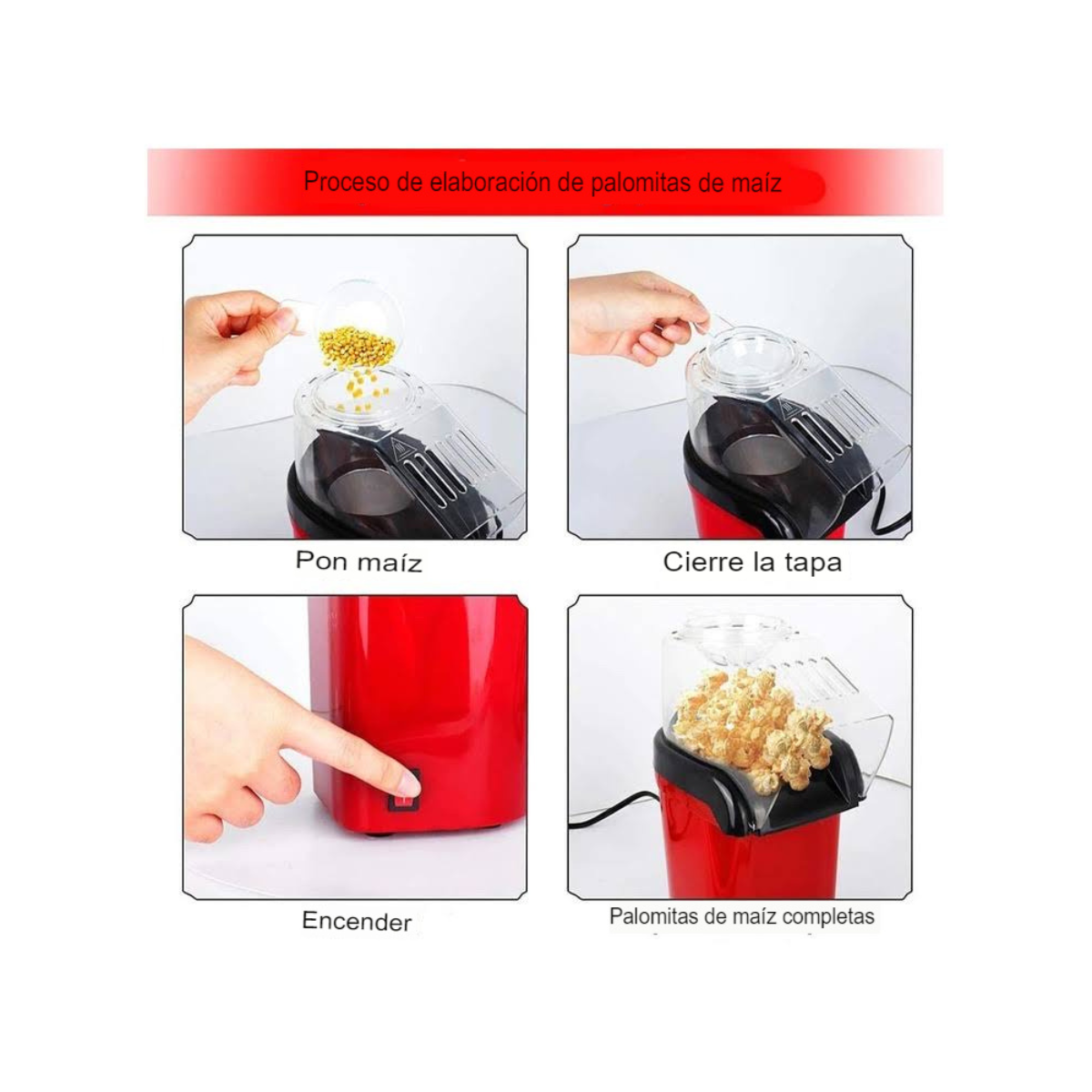 Proceso de elaboración de palomitas de maíz

Pon maíz

Cierre la tapa

Encender

Palomitas de maíz completas